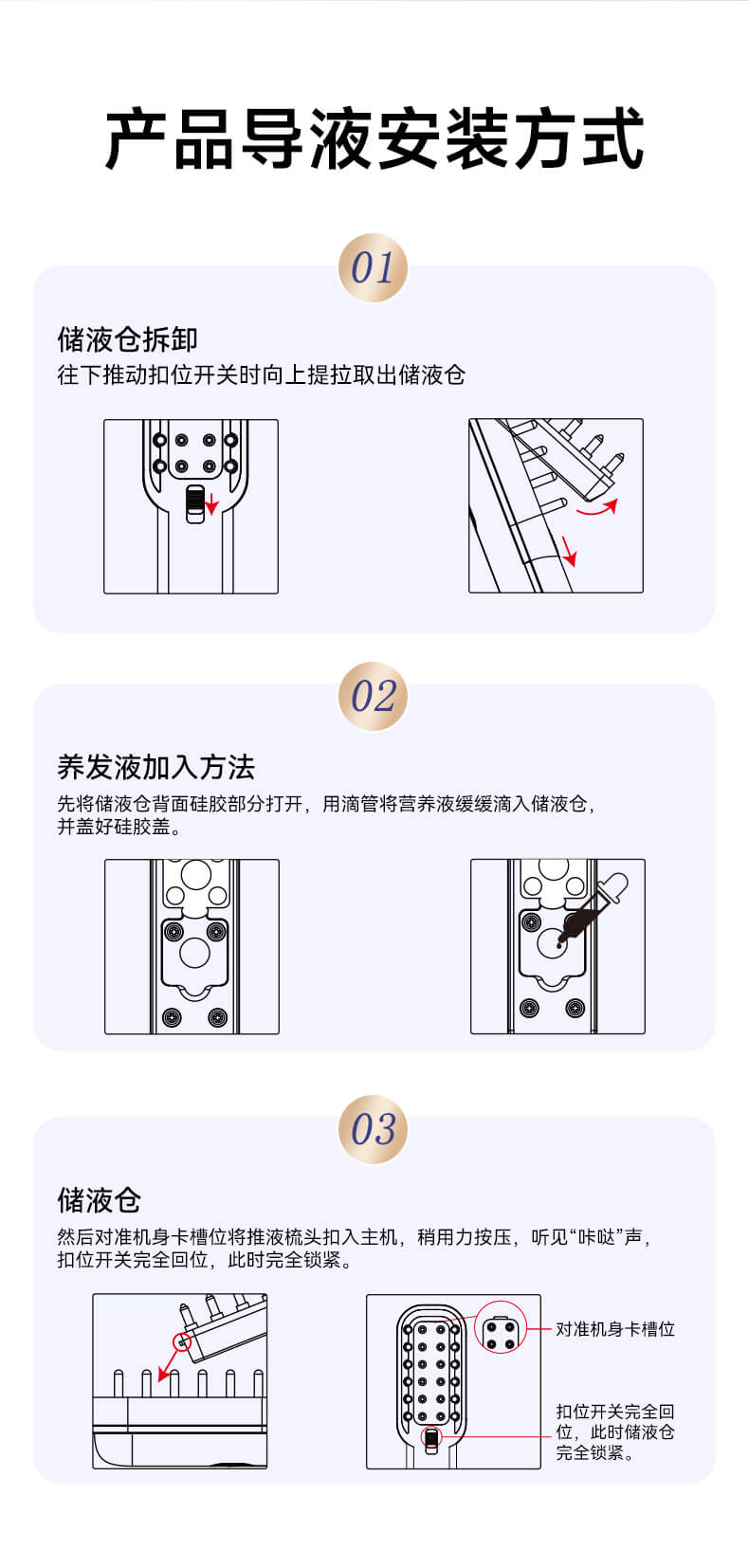 产品导液安装方式

01

储液仓拆卸

往下推动扣位开关时向上提拉取出储液仓

02

养发液加入方法

先将储液仓背面硅胶部分打开，用滴管将营养液缓缓滴入储液仓，并盖好硅胶盖。

03

储液仓

然后对准机身卡槽位将推液梳头扣入主机，稍用力按压，听见“咔哒”声，扣位开关完全回位，此时完全锁紧。

对准机身卡槽位

扣位开关完全回位，此时储液仓完全锁紧。