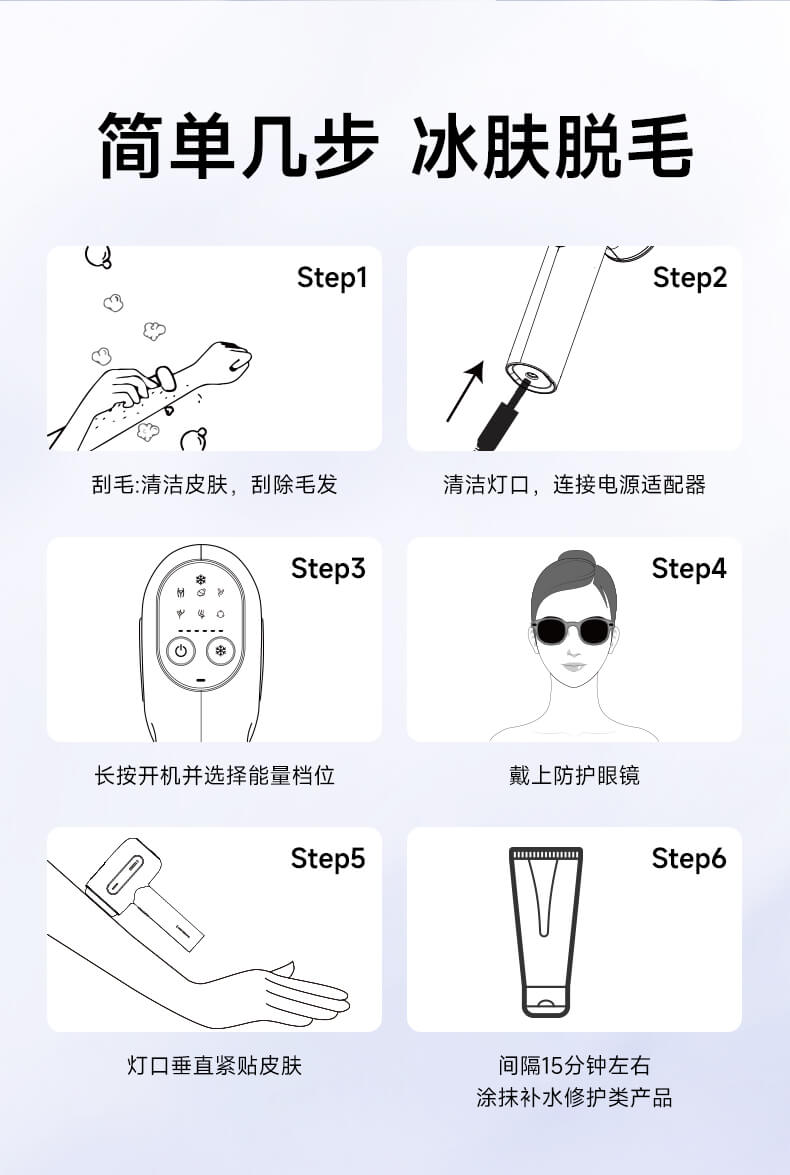 简单几步 冰肤脱毛

Step1

刮毛:清洁皮肤，刮除毛发

Step2

清洁灯口，连接电源适配器

Step3

长按开机并选择能量档位

Step4

戴上防护眼镜

Step5

灯口垂直紧贴皮肤

Step6

间隔15分钟左右
涂抹补水修护类产品