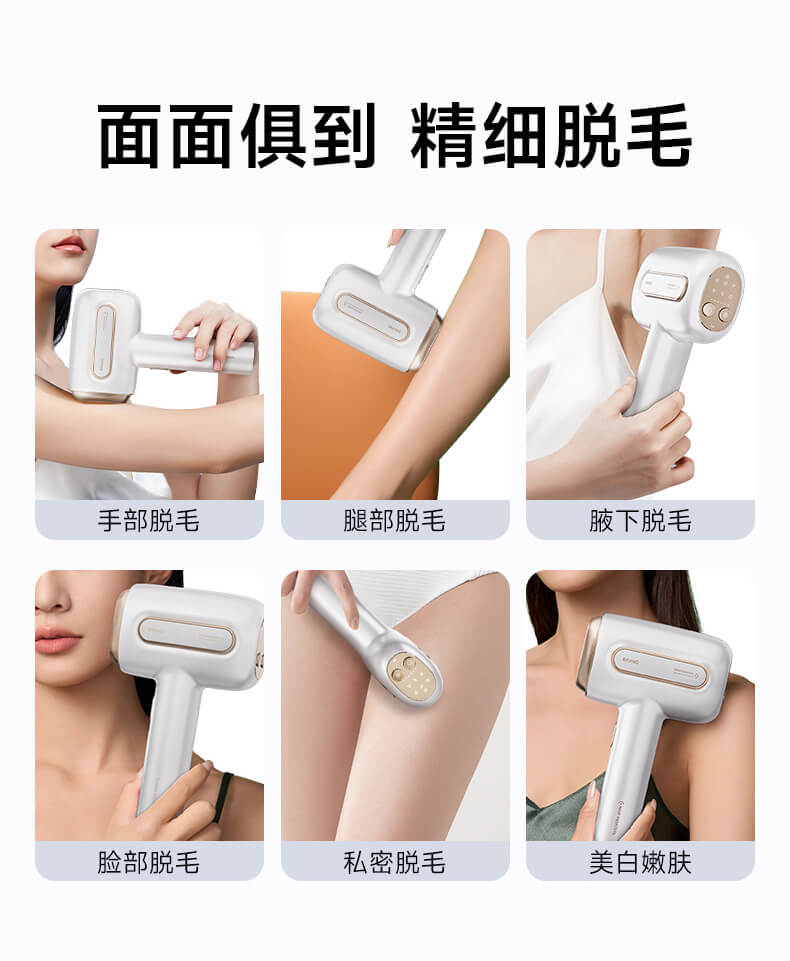 面面俱到 精细脱毛

手部脱毛

腿部脱毛

腋下脱毛

脸部脱毛

私密脱毛

美白嫩肤