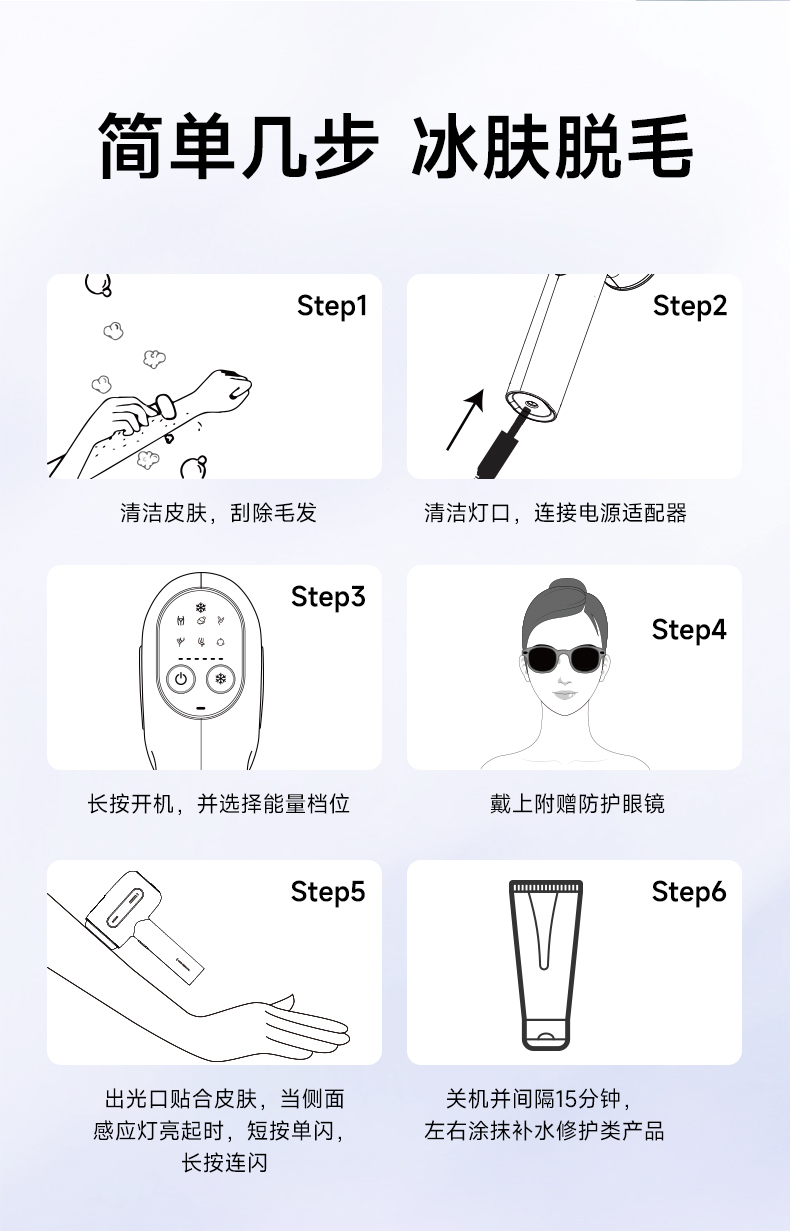 简单几步 冰肤脱毛

Step1

清洁皮肤，刮除毛发

Step2

清洁灯口，连接电源适配器

Step3

长按开机，并选择能量档位

Step4

戴上附赠防护眼镜

Step5

出光口贴合皮肤，当侧面感应灯亮起时，短按单闪，长按连闪

Step6

关机并间隔15分钟，左右涂抹补水修护类产品